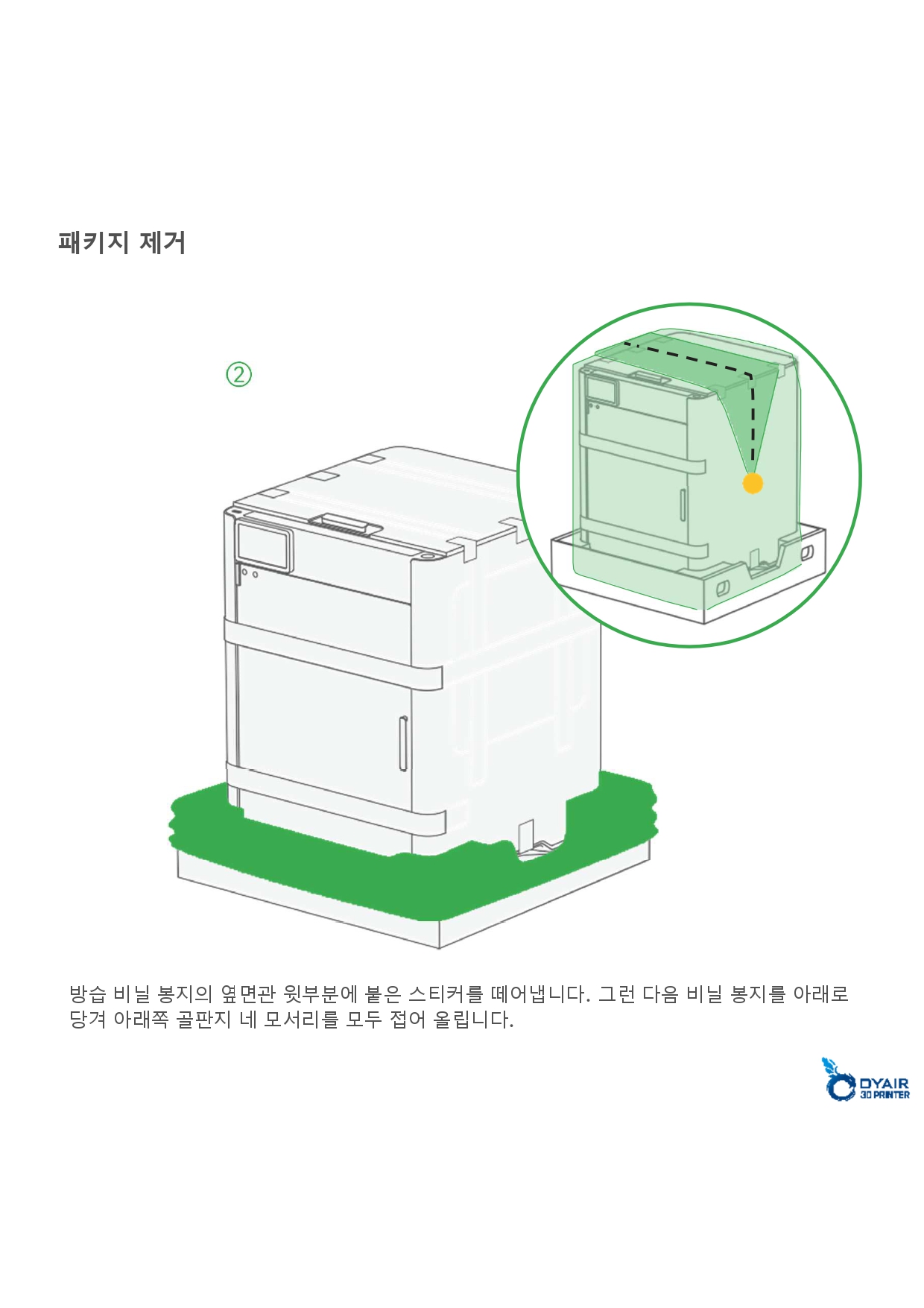 패키지 제거

②

방습 비닐 봉지의 옆면관 윗부분에 붙은 스티커를 떼어냅니다. 그런 다음 비닐 봉지를 아래로 당겨 아래쪽 골판지 네 모서리를 모두 접어 올립니다.

DYAIR
3D PRINTER