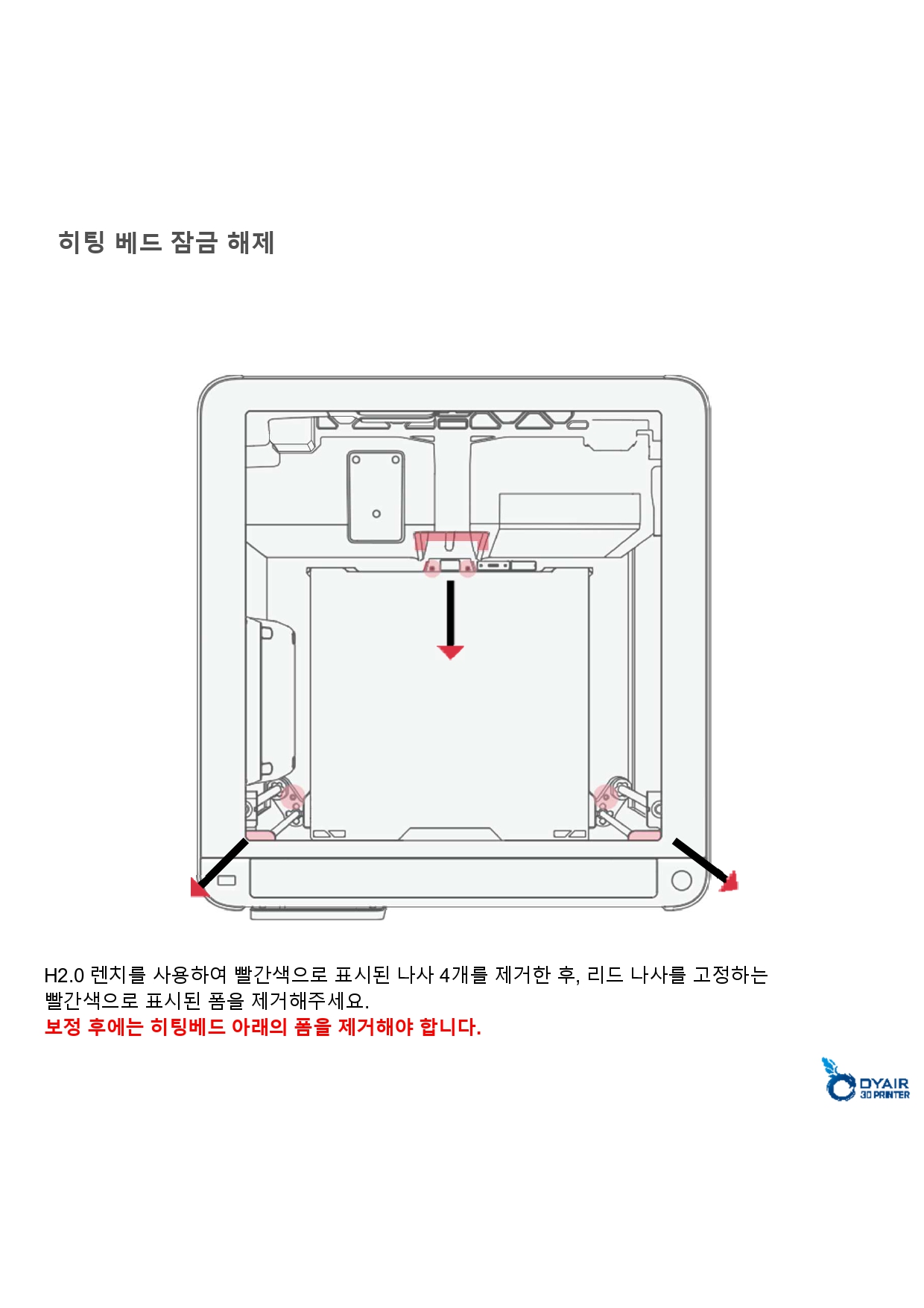 히팅 베드 잠금 해제

H2.0 렌치를 사용하여 빨간색으로 표시된 나사 4개를 제거한 후, 리드 나사를 고정하는 빨간색으로 표시된 폼을 제거해주세요.
보정 후에는 히팅베드 아래의 폼을 제거해야 합니다.

DYAIR
3D PRINTER