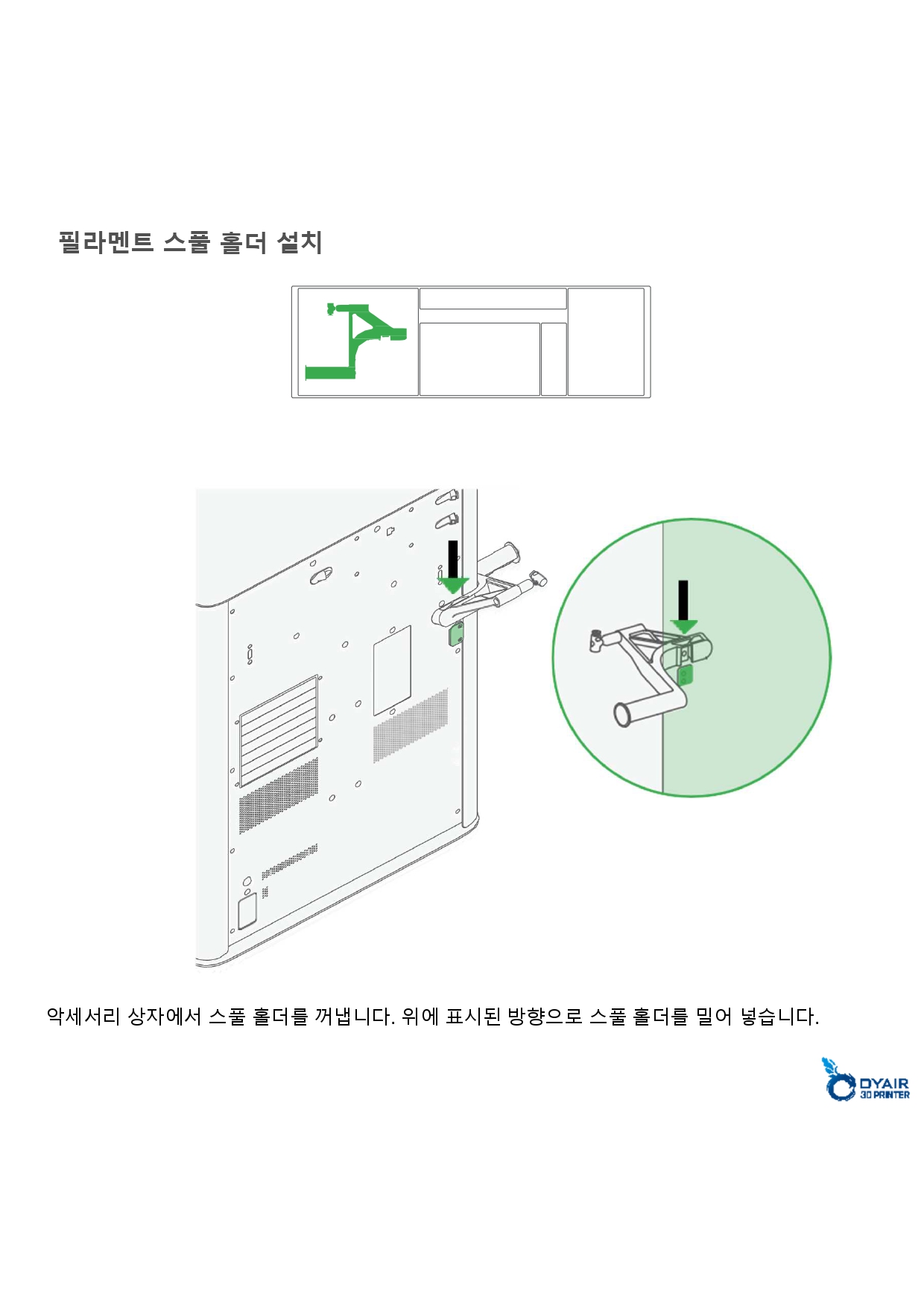 필라멘트 스풀 홀더 설치

악세서리 상자에서 스풀 홀더를 꺼냅니다. 위에 표시된 방향으로 스풀 홀더를 밀어 넣습니다.

DYAIR
3D PRINTER